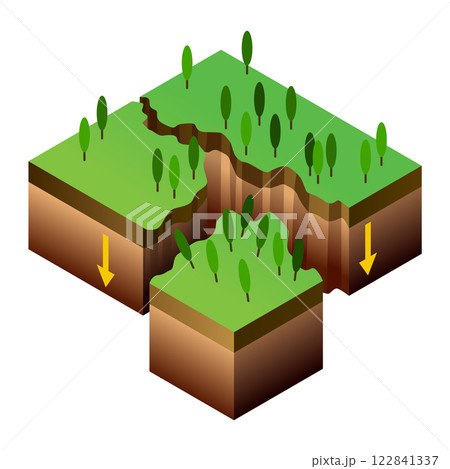 PIXTA

pixta.jp - 122841337