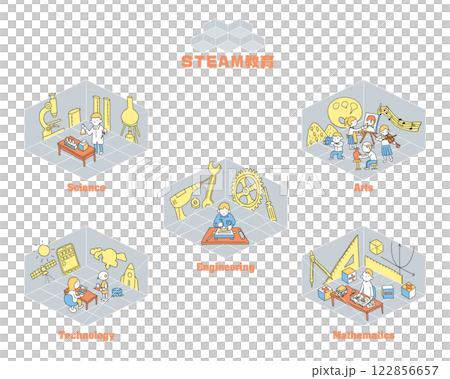 STEAM教育

Science

Arts

PIXTA

Engineering

Technology

Mathematics

pixta.jp - 122856657