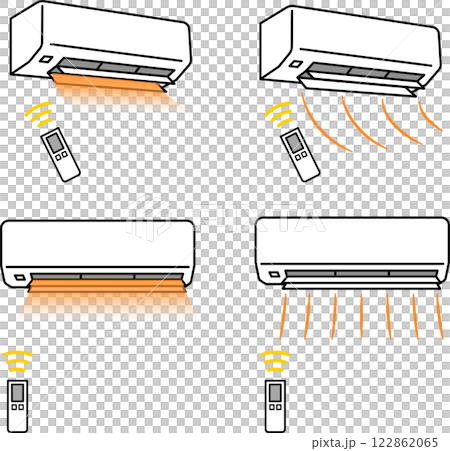 PIXTA

pixta.jp - 122862065