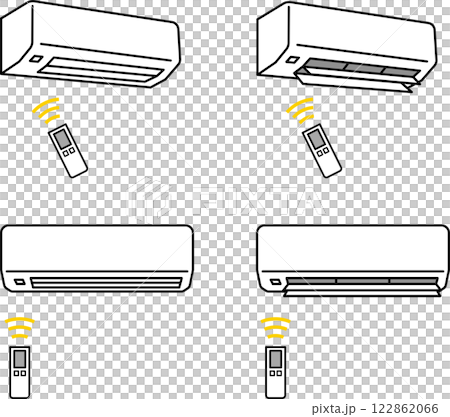 PIXTA

pixta.jp - 122862066