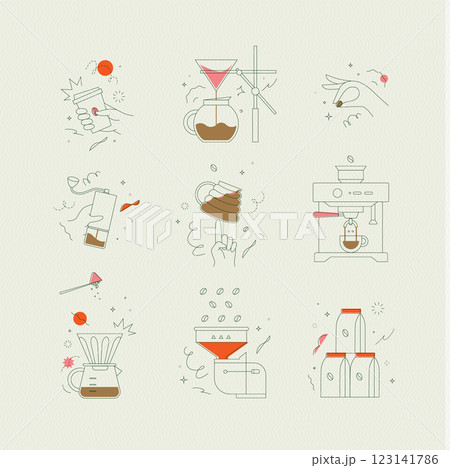 PIXTA

pixta.jp - 123141786