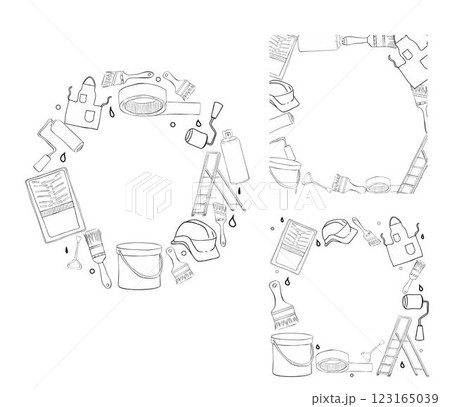 PIXTA

pixta.jp - 123165039