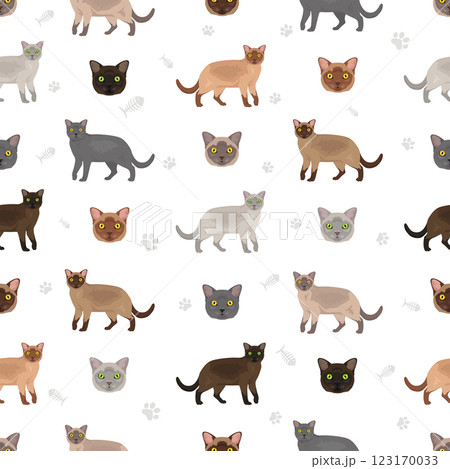 PIXTA

pixta.jp - 123170033