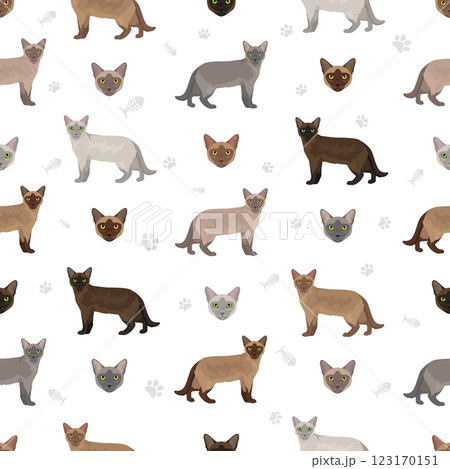 PIXTA

pixta.jp - 123170151