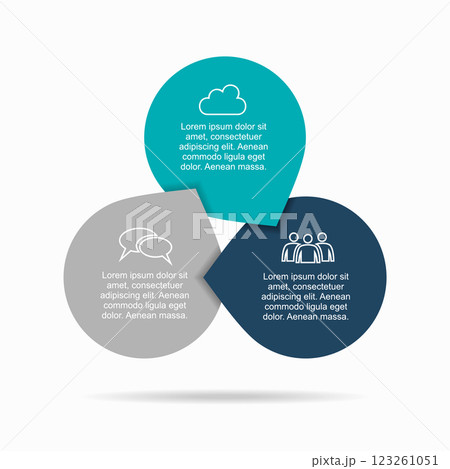 Lorem ipsum dolor sit amet, consectetuer adipiscing elit. Aenean commodo ligula eget dolor. Aenean massa.

PIXTA

Lorem ipsum dolor sit amet, consectetuer adipiscing elit. Aenean commodo ligula eget dolor. Aenean massa.

Lorem ipsum dolor sit amet, consectetuer adipiscing elit. Aenean commodo ligula eget dolor. Aenean massa.

pixta.jp - 123261051