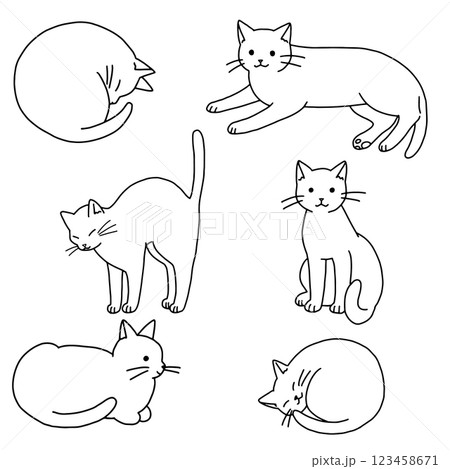 PIXTA

pixta.jp - 123458671