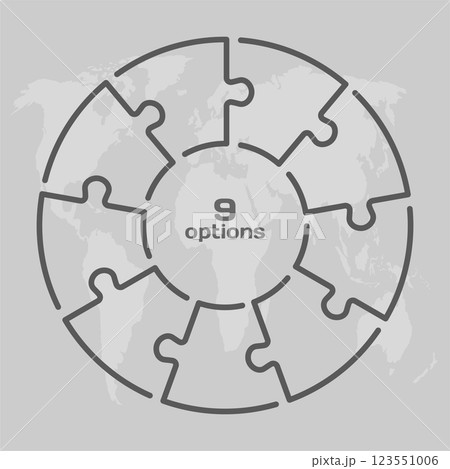 9
options

PIXTA

pixta.jp - 123551006