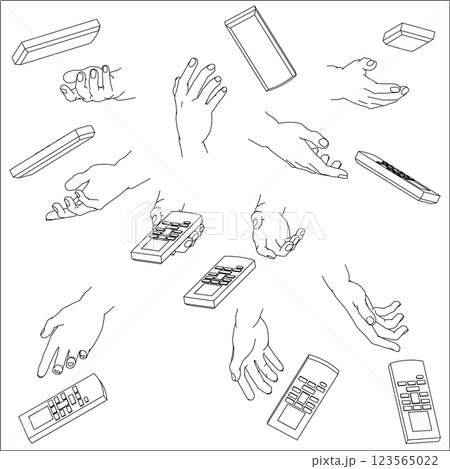 PIXTA

pixta.jp - 123565022