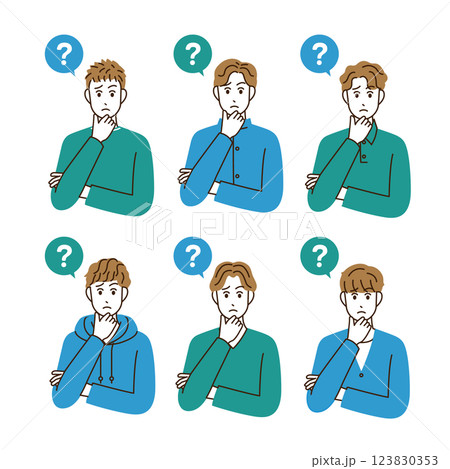 ?
?
?
PIXTA
?
?
?
pixta.jp - 123830353