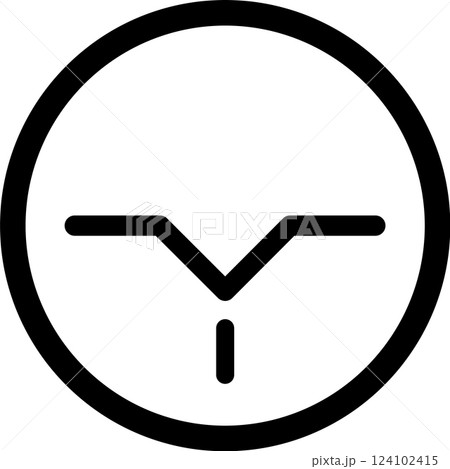 PIXTA

pixta.jp - 124102415