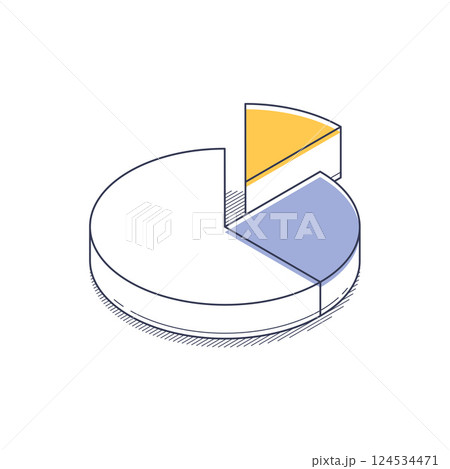 PIXTA

pixta.jp - 124534471