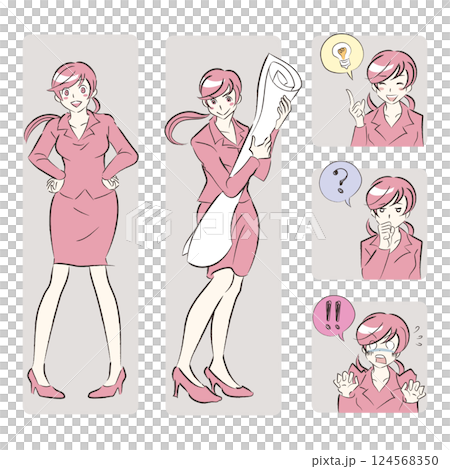 ?

!!

PIXTA

pixta.jp - 124568350