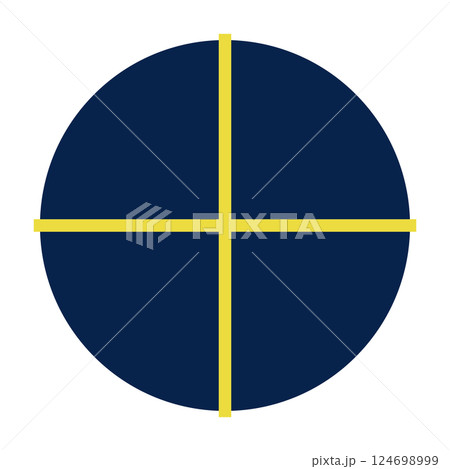 PIXTA

pixta.jp - 124698999