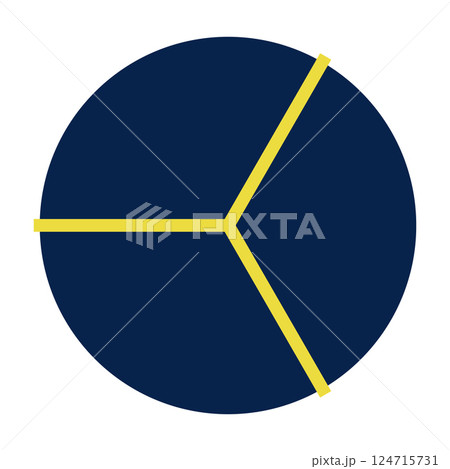 PIXTA

pixta.jp - 124715731