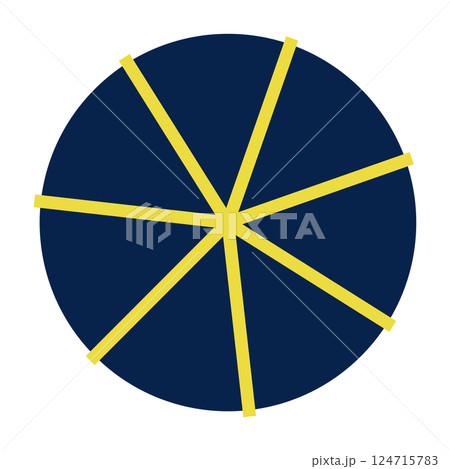 PIXTA

pixta.jp - 124715783