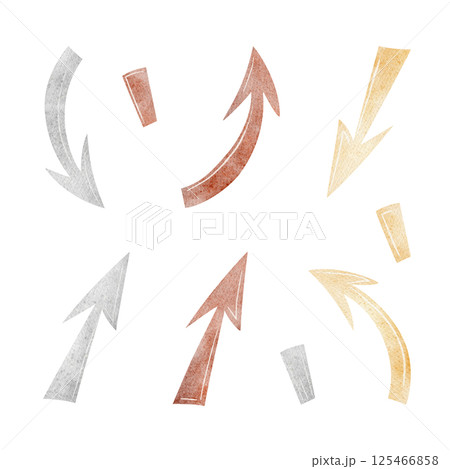 PIXTA

pixta.jp - 125466858