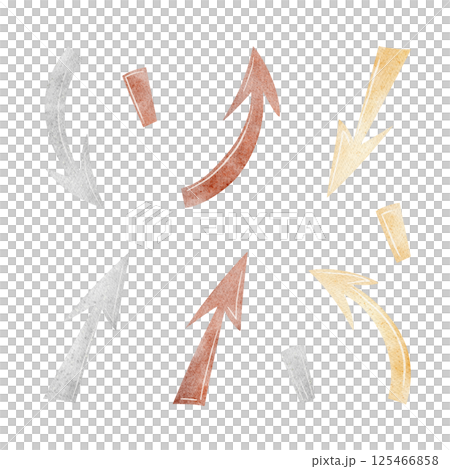 PIXTA

pixta.jp - 125466858