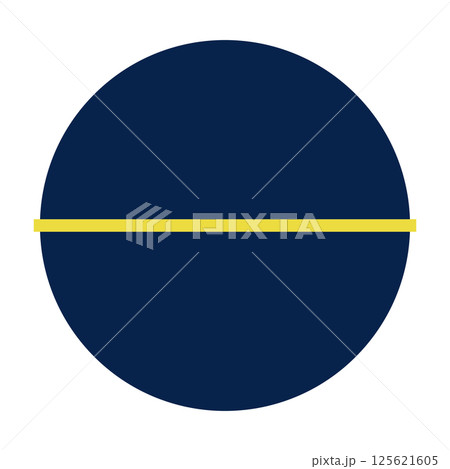 PIXTA

pixta.jp - 125621605