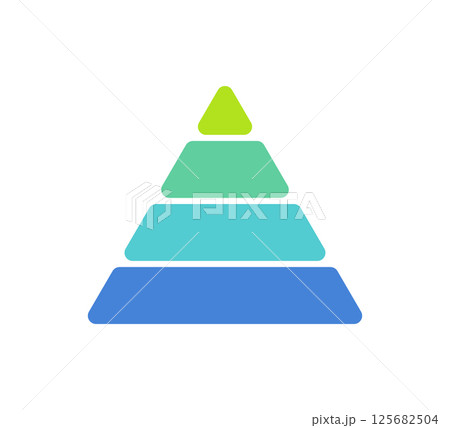 PIXTA

pixta.jp - 125682504