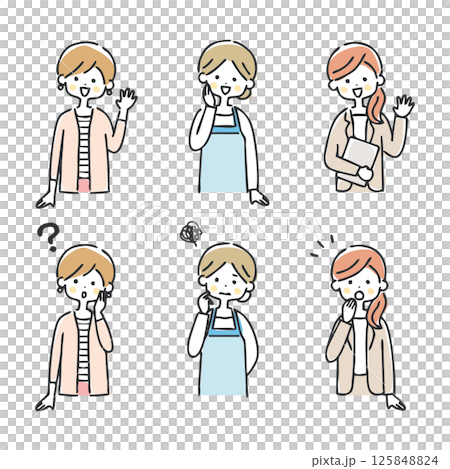 ?

PIXTA

pixta.jp - 125848824