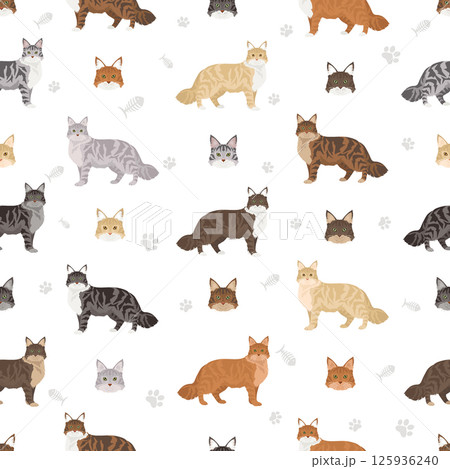 PIXTA

pixta.jp - 125936240