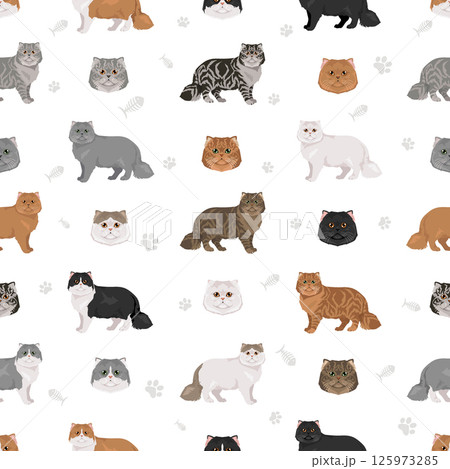 PIXTA

pixta.jp - 125973285