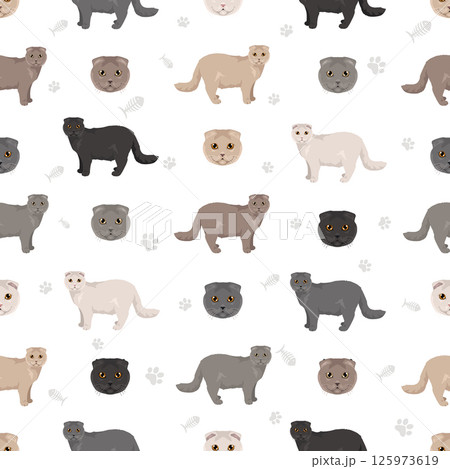 PIXTA

pixta.jp - 125973619