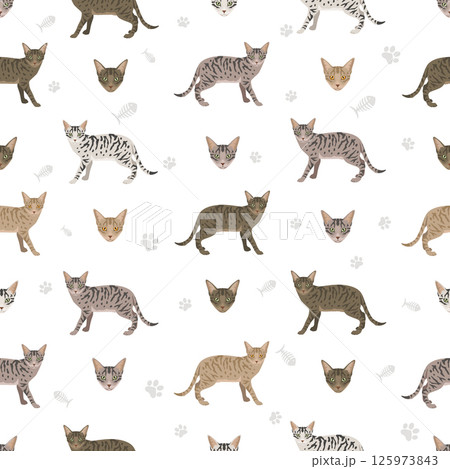 PIXTA

pixta.jp - 125973843