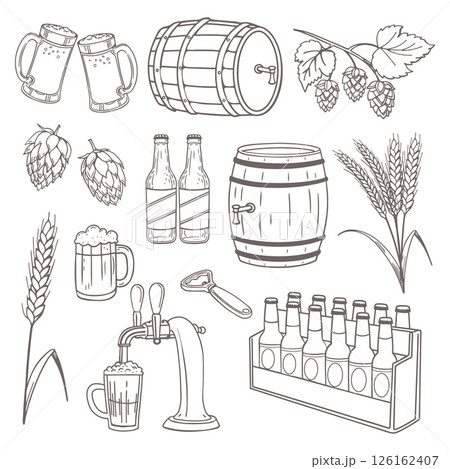 PIXTA

pixta.jp - 126162407