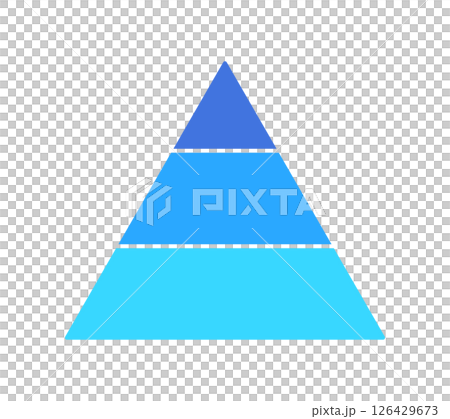 PIXTA

pixta.jp - 126429673