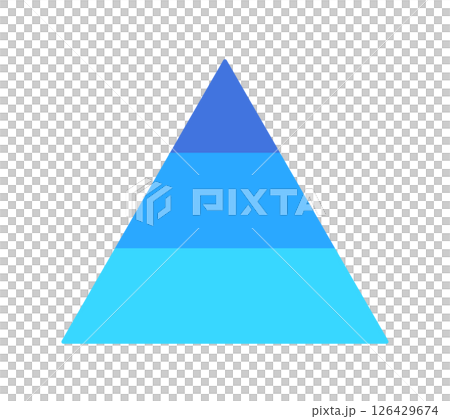 PIXTA

pixta.jp - 126429674