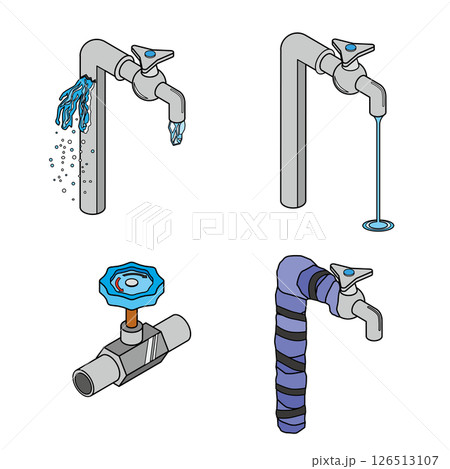 PIXTA

pixta.jp - 126513107