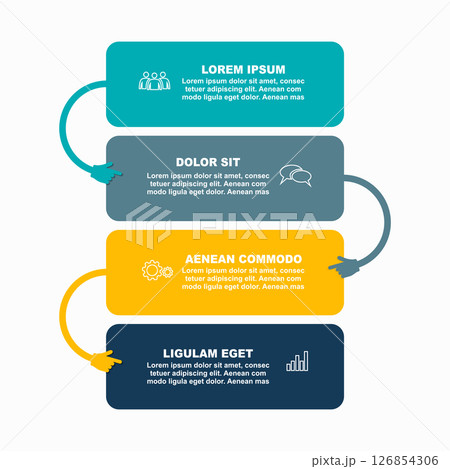 LOREM IPSUM
Lorem ipsum dolor sit amet, consec tetuer adipiscing elit. Aenean com modo ligula eget dolor. Aenean mas

DOLOR SIT
Lorem ipsum dolor sit amet, consec tetuer adipiscing elit. Aenean com modo ligula eget dolor. Aenean mas

PIXTA

AENEAN COMMODO
Lorem ipsum dolor sit amet, consec tetuer adipiscing elit. Aenean com modo ligula eget dolor. Aenean mas

LIGULAM EGET
Lorem ipsum dolor sit amet, consec tetuer adipiscing elit. Aenean com modo ligula eget dolor. Aenean mas

pixta.jp - 126854306