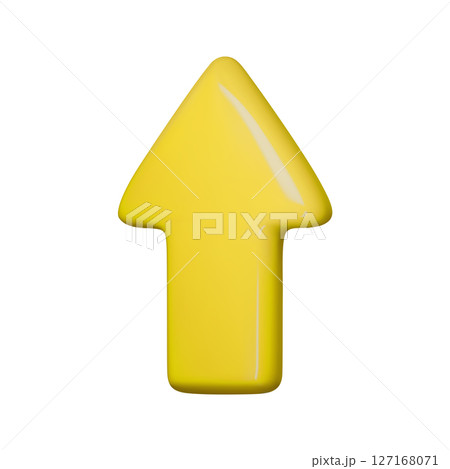 PIXTA

pixta.jp - 127168071