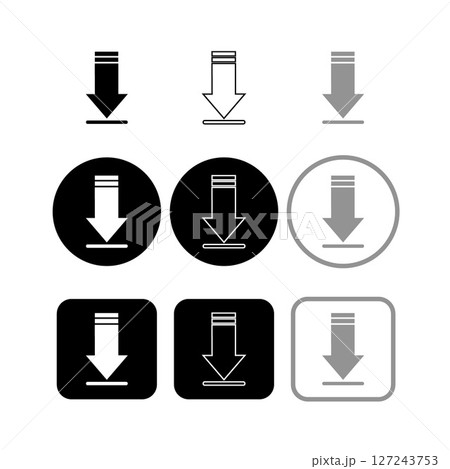 PIXTA

pixta.jp - 127243753