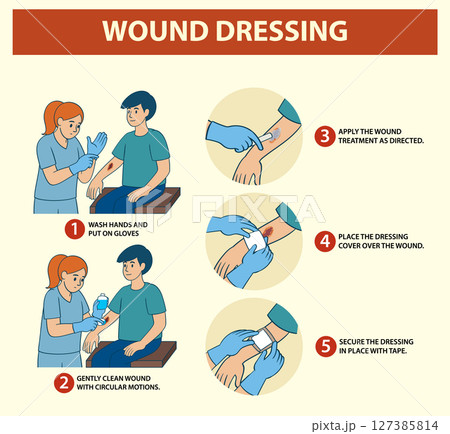 WOUND DRESSING

1 WASH HANDS AND PUT ON GLOVES

2 GENTLY CLEAN WOUND WITH CIRCULAR MOTIONS.

3 APPLY THE WOUND TREATMENT AS DIRECTED.

4 PLACE THE DRESSING COVER OVER THE WOUND.

5 SECURE THE DRESSING IN PLACE WITH TAPE.

PIXTA

pixta.jp - 127385814