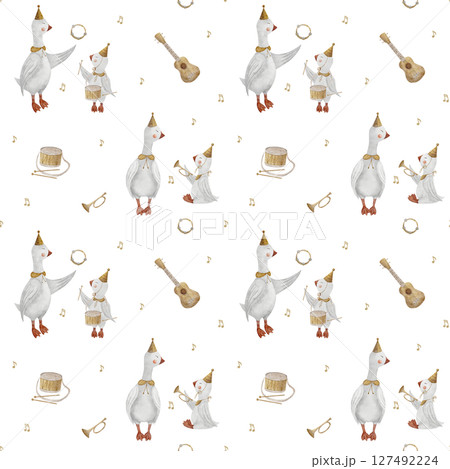 PIXTA

pixta.jp - 127492224