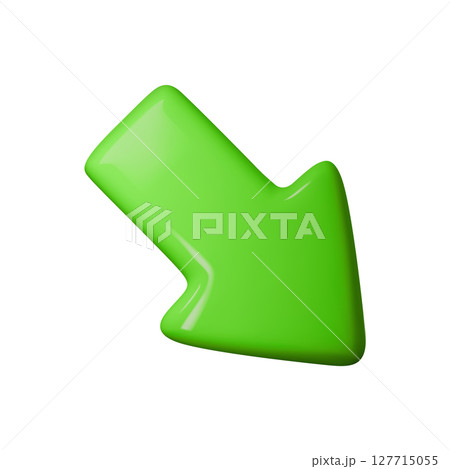 PIXTA

pixta.jp - 127715055