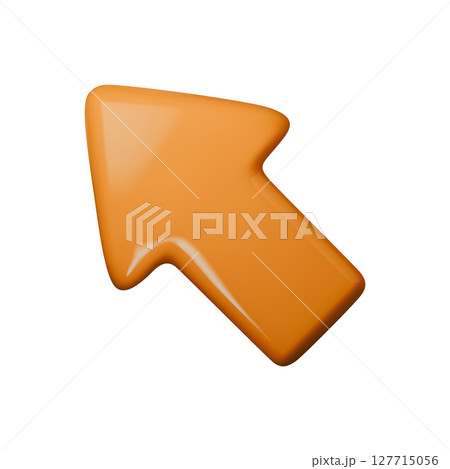 PIXTA

pixta.jp - 127715056