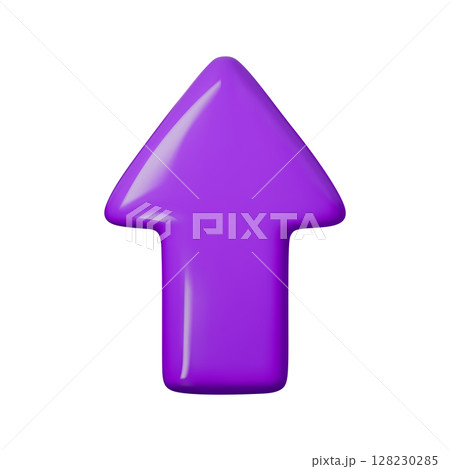 PIXTA

pixta.jp - 128230285