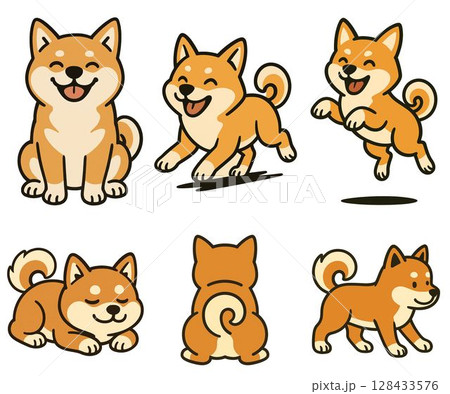 PIXTA

pixta.jp - 128433576