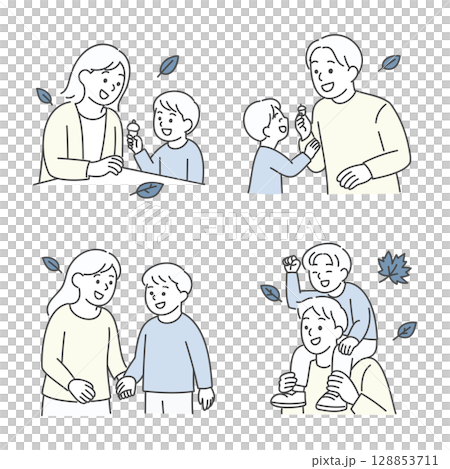 PIXTA

pixta.jp - 128853711