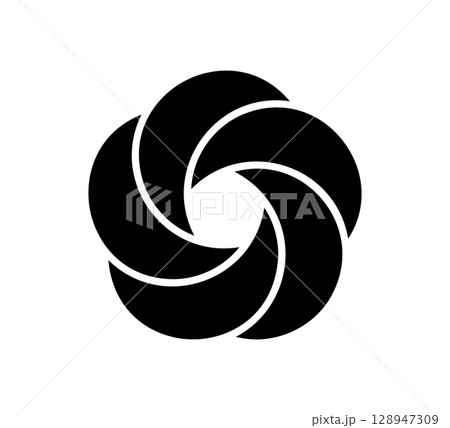 PIXTA

pixta.jp - 128947309