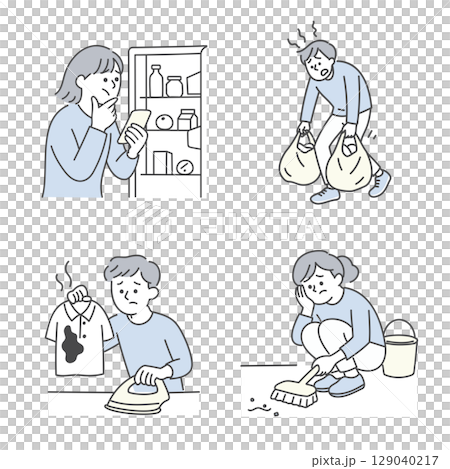 PIXTA

pixta.jp - 129040217