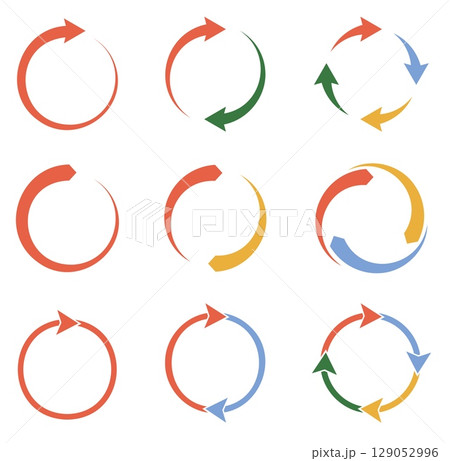 PIXTA

pixta.jp - 129052996