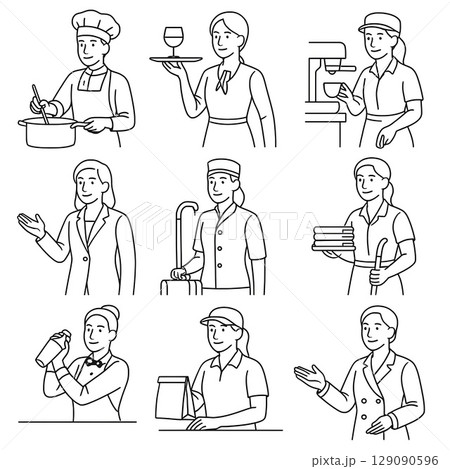 PIXTA

pixta.jp - 129090596