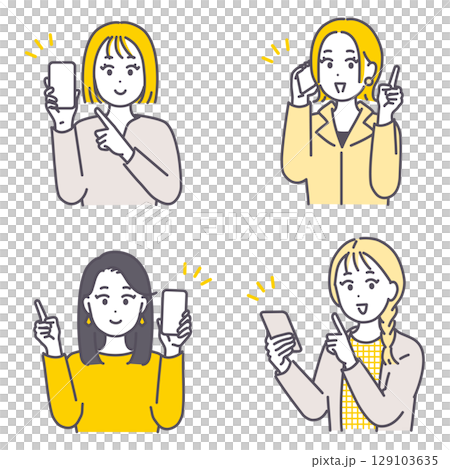 PIXTA

pixta.jp - 129103635