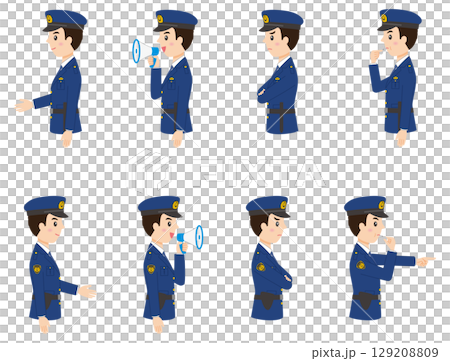 PIXTA

pixta.jp - 129208809