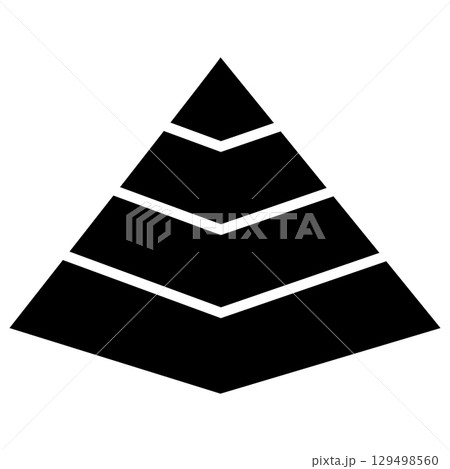 PIXTA

pixta.jp - 129498560