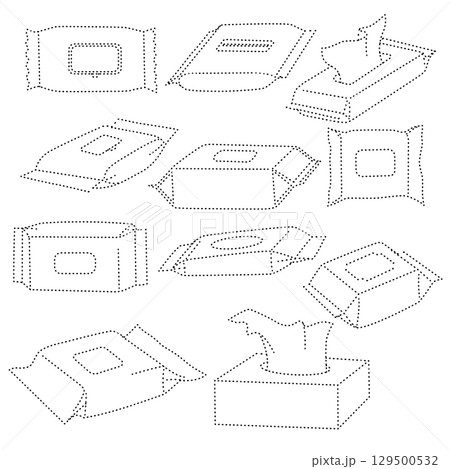 PIXTA

pixta.jp - 129500532